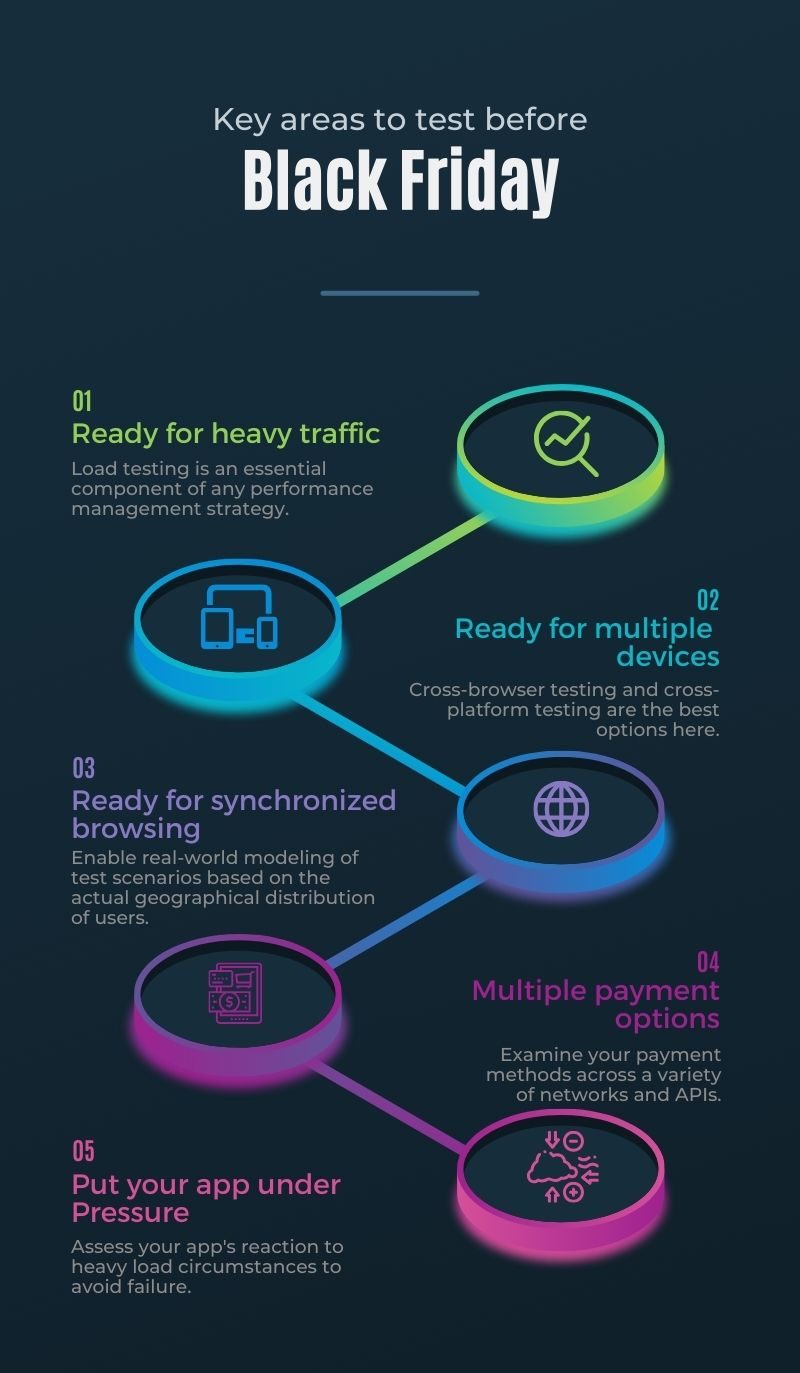 Key areas to test before
Black Friday

01
Ready for heavy traffic
Load testing is an essential component of any performance management strategy.

02
Ready for multiple devices
Cross-browser testing and cross-platform testing are the best options here.

03
Ready for synchronized browsing
Enable real-world modeling of test scenarios based on the actual geographical distribution of users.

04
Multiple payment options
Examine your payment methods across a variety of networks and APIs.

05
Put your app under Pressure
Assess your app's reaction to heavy load circumstances to avoid failure.