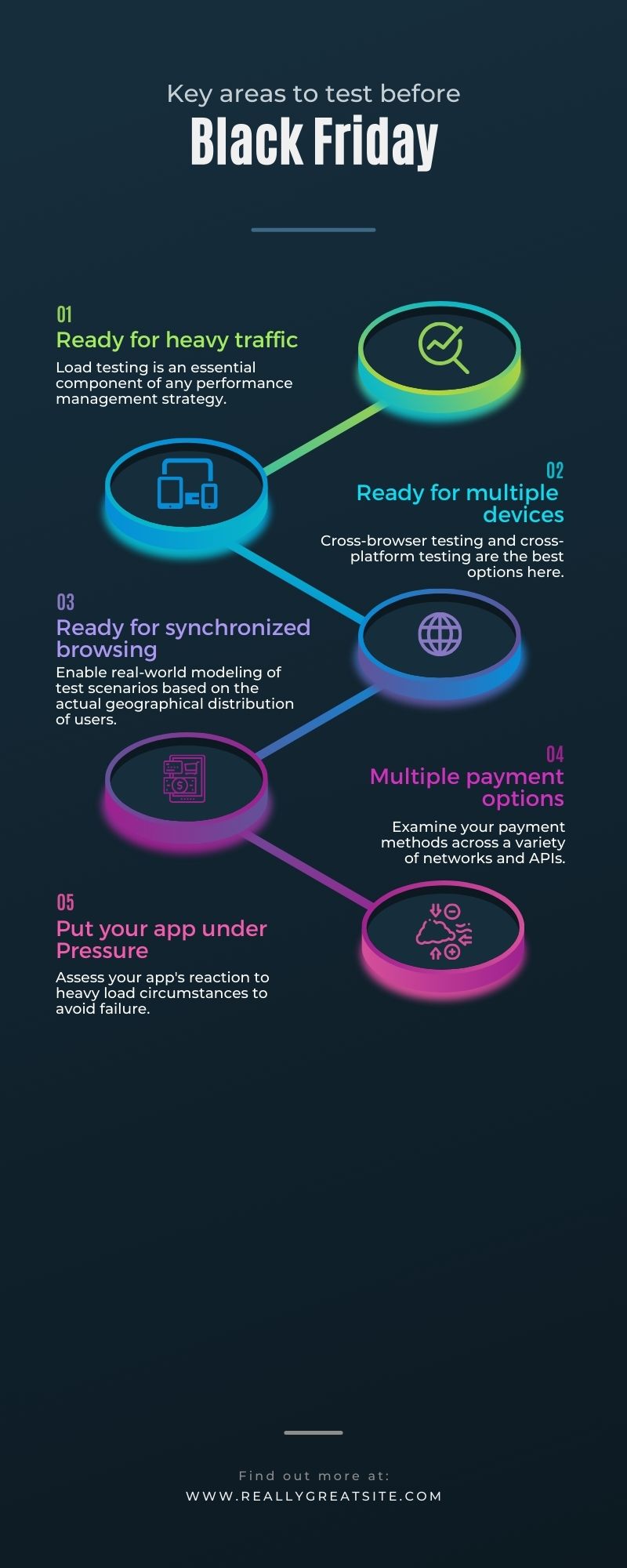 Key areas to test before
Black Friday

01
Ready for heavy traffic
Load testing is an essential component of any performance management strategy.

02
Ready for multiple devices
Cross-browser testing and cross-platform testing are the best options here.

03
Ready for synchronized browsing
Enable real-world modeling of test scenarios based on the actual geographical distribution of users.

04
Multiple payment options
Examine your payment methods across a variety of networks and APIs.

05
Put your app under Pressure
Assess your app's reaction to heavy load circumstances to avoid failure.

Find out more at:
WWW.REALLYGREATSITE.COM