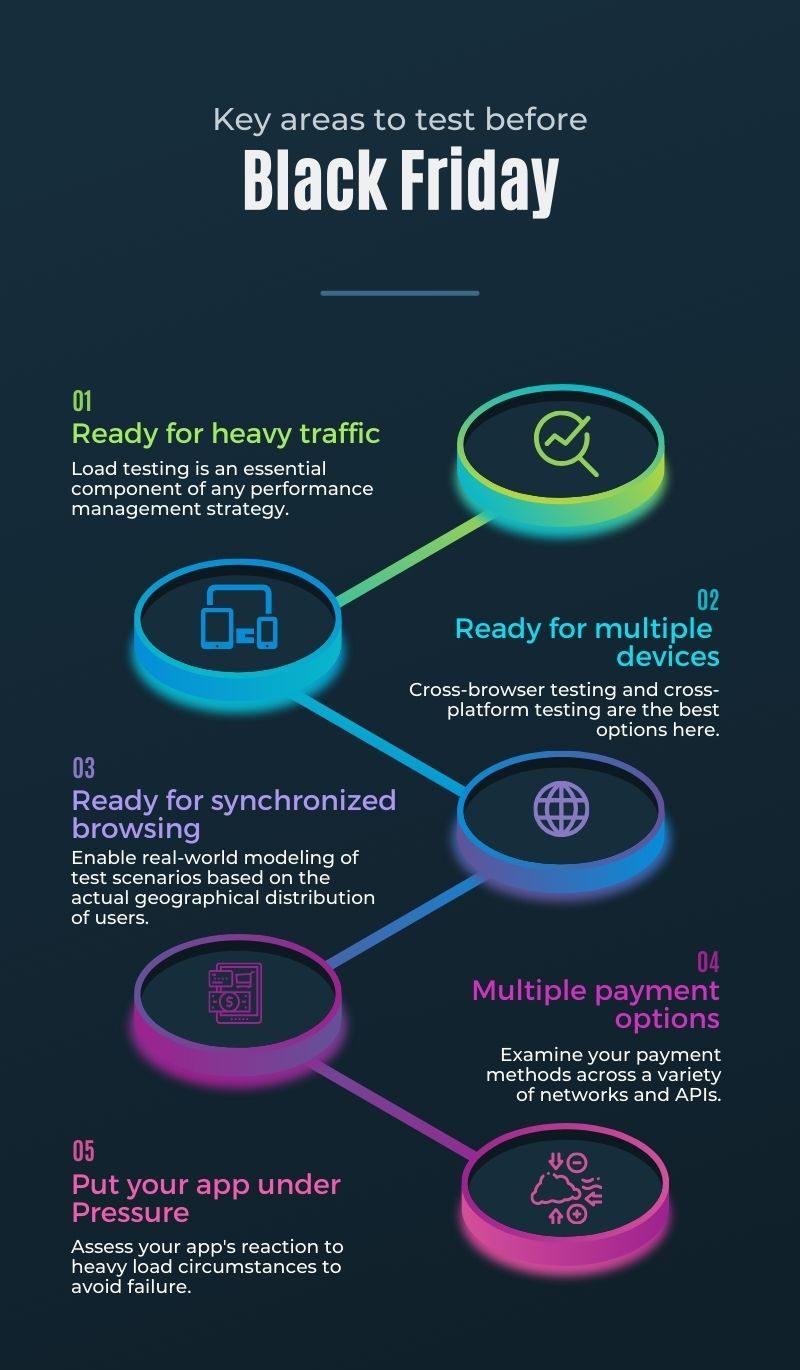 Key areas to test before
Black Friday

01
Ready for heavy traffic
Load testing is an essential component of any performance management strategy.

02
Ready for multiple devices
Cross-browser testing and cross-platform testing are the best options here.

03
Ready for synchronized browsing
Enable real-world modeling of test scenarios based on the actual geographical distribution of users.

04
Multiple payment options
Examine your payment methods across a variety of networks and APIs.

05
Put your app under Pressure
Assess your app's reaction to heavy load circumstances to avoid failure.