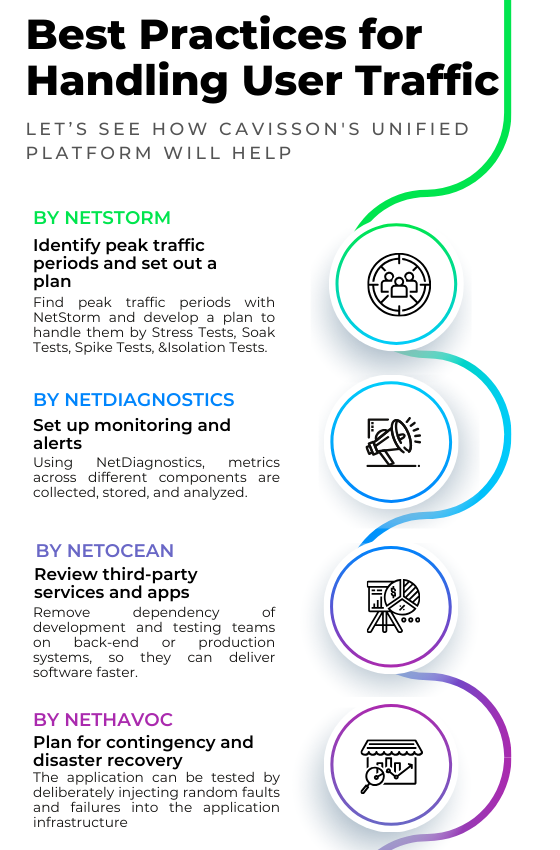 Best Practices for Handling User Traffic

LET'S SEE HOW CAVISSON'S UNIFIED PLATFORM WILL HELP

BY NETSTORM

Identify peak traffic periods and set out a plan

Find peak traffic periods with NetStorm and develop a plan to handle them by Stress Tests, Soak Tests, Spike Tests, &Isolation Tests.

BY NETDIAGNOSTICS

Set up monitoring and alerts

Using NetDiagnostics, metrics across different components are collected, stored, and analyzed.

BY NETOCEAN

Review third-party services and apps

Remove dependency of development and testing teams on back-end or production systems, so they can deliver software faster.

BY NETHAVOC

Plan for contingency and disaster recovery

The application can be tested by deliberately injecting random faults and failures into the application infrastructure