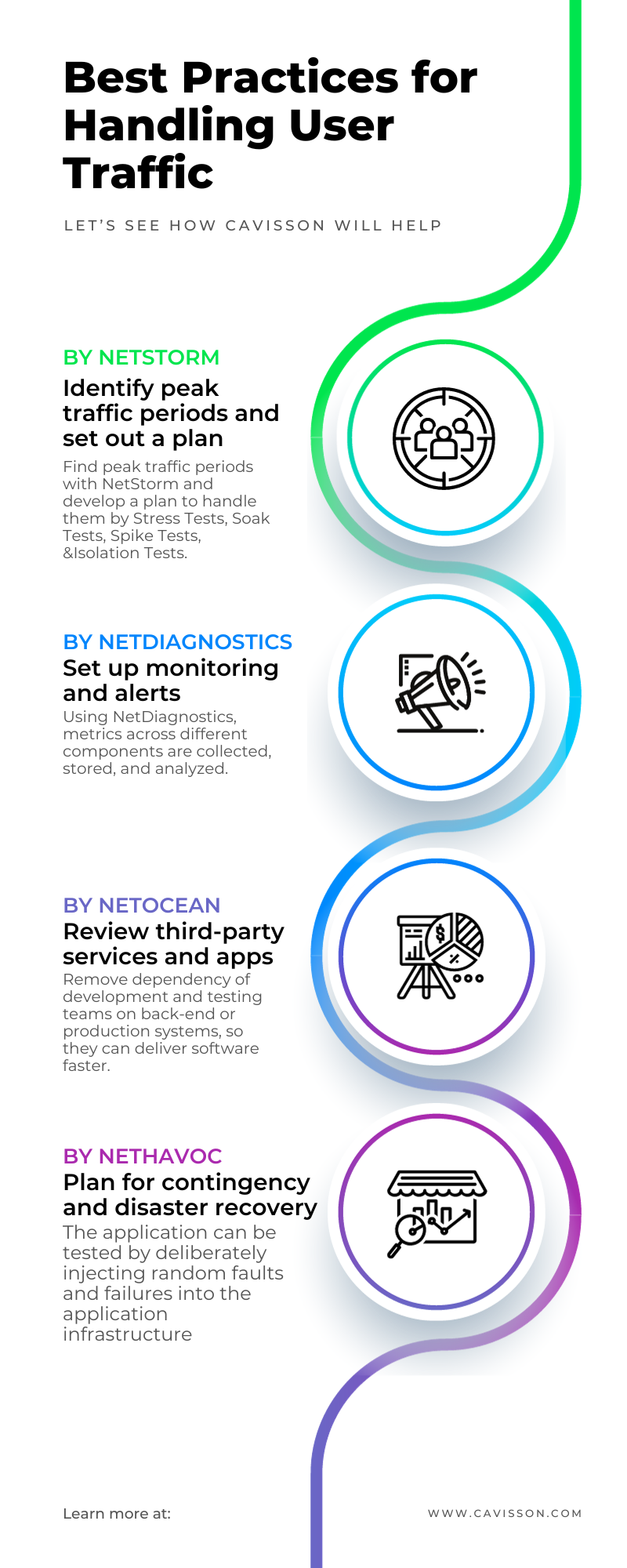 Best Practices for Handling User Traffic

LET'S SEE HOW CAVISSON WILL HELP

BY NETSTORM

Identify peak traffic periods and set out a plan

Find peak traffic periods with NetStorm and develop a plan to handle them by Stress Tests, Soak Tests, Spike Tests, &Isolation Tests.

BY NETDIAGNOSTICS

Set up monitoring and alerts

Using NetDiagnostics, metrics across different components are collected, stored, and analyzed.

BY NETOCEAN

Review third-party services and apps

Remove dependency of development and testing teams on back-end or production systems, so they can deliver software faster.

BY NETHAVOC

Plan for contingency and disaster recovery

The application can be tested by deliberately injecting random faults and failures into the application infrastructure

Learn more at:

WWW.CAVISSON.COM