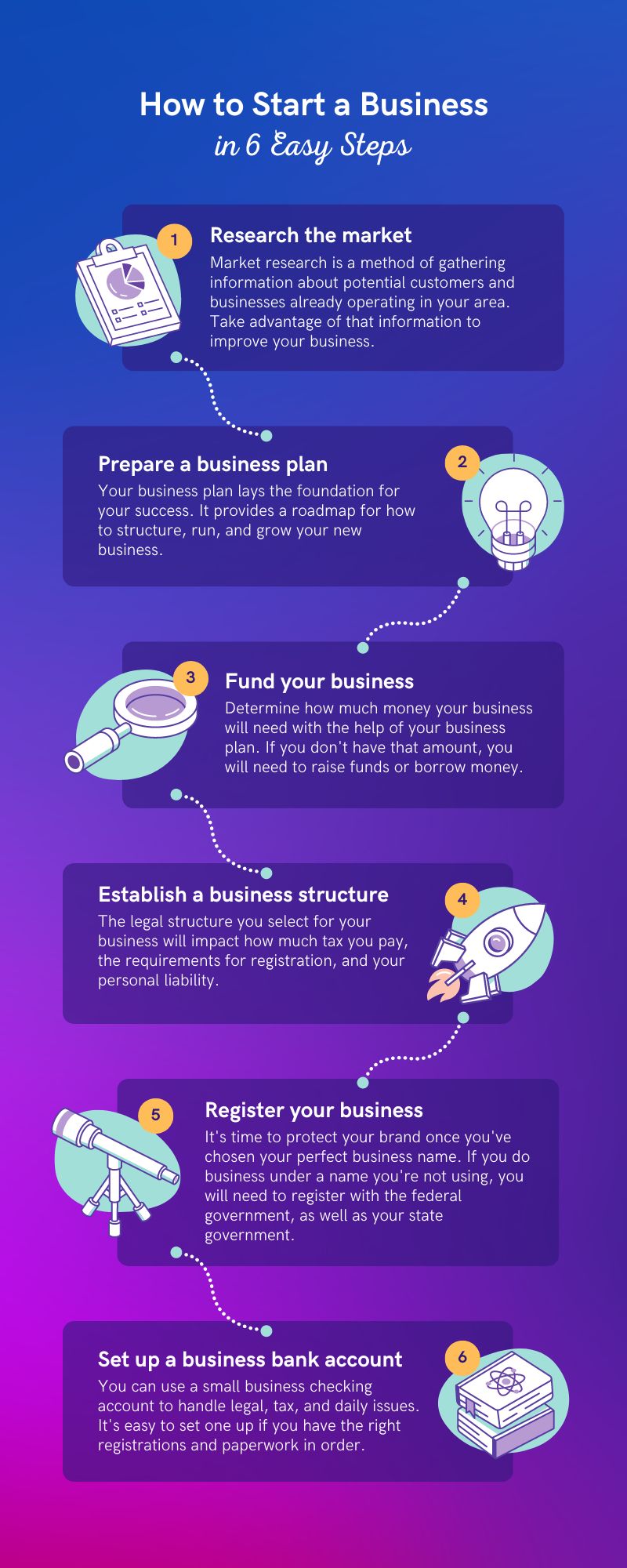 How to Start a Business
in 6 Easy Steps

1
Research the market
Market research is a method of gathering information about potential customers and businesses already operating in your area. Take advantage of that information to improve your business.

2
Prepare a business plan
Your business plan lays the foundation for your success. It provides a roadmap for how to structure, run, and grow your new business.

3
Fund your business
Determine how much money your business will need with the help of your business plan. If you don't have that amount, you will need to raise funds or borrow money.

4
Establish a business structure
The legal structure you select for your business will impact how much tax you pay, the requirements for registration, and your personal liability.

5
Register your business
It's time to protect your brand once you've chosen your perfect business name. If you do business under a name you're not using, you will need to register with the federal government, as well as your state government.

6
Set up a business bank account
You can use a small business checking account to handle legal, tax, and daily issues. It's easy to set one up if you have the right registrations and paperwork in order.